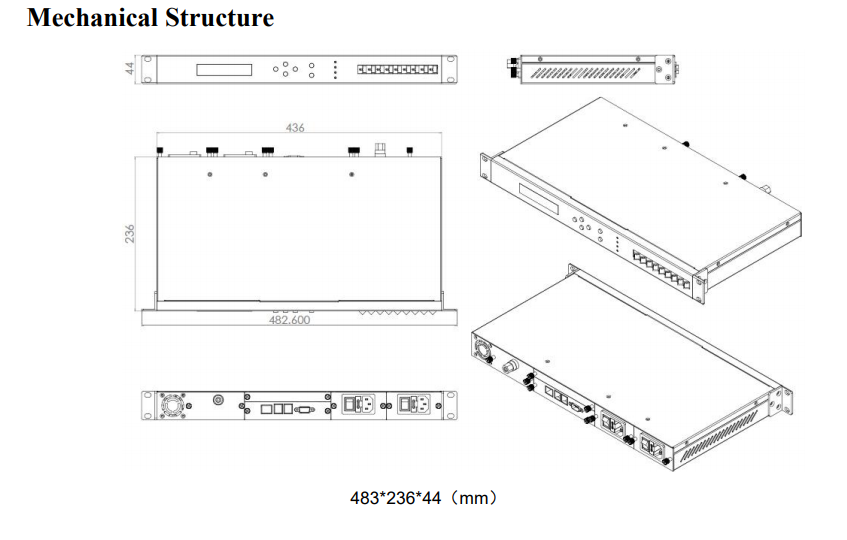 Mechanical Structure

44

436

236

482.600

483*236*44（mm）